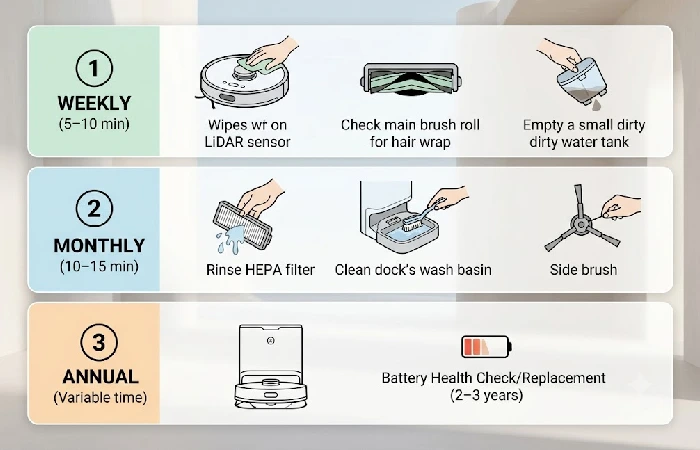 1
WEEKLY
(5–10 min)

Wipes wr on LiDAR sensor

Check main brush roll for hair wrap

Empty a small dirty dirty water tank

2
MONTHLY
(10–15 min)

Rinse HEPA filter

Clean dock's wash basin

Side brush

3
ANNUAL
(Variable time)

Battery Health Check/Replacement (2–3 years)